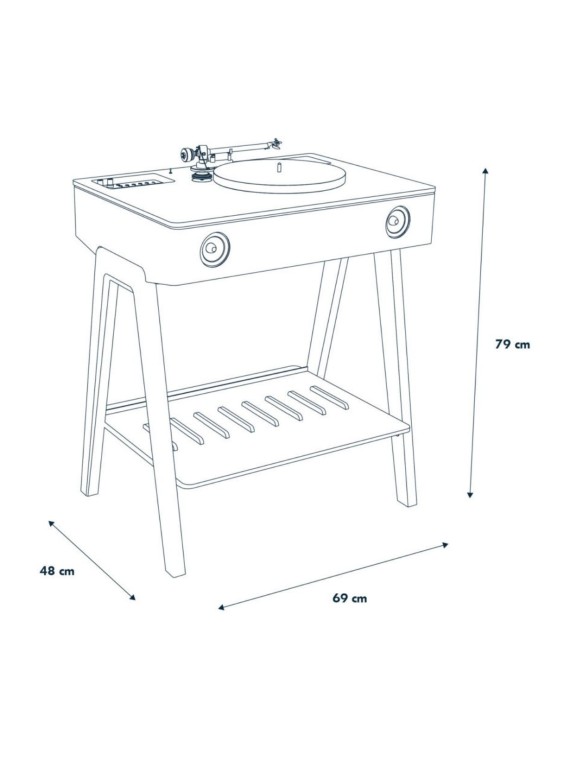 79 cm

48 cm

69 cm