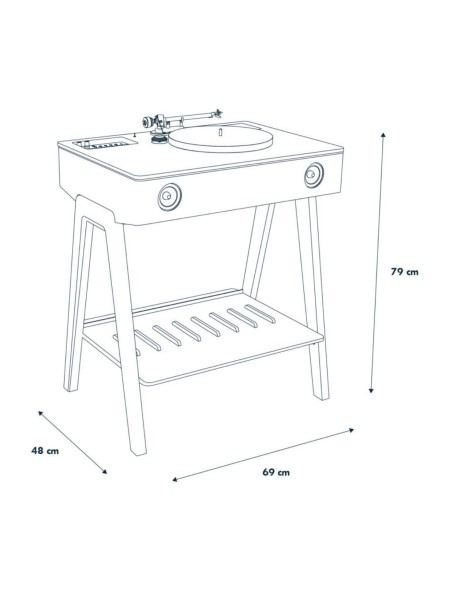 79 cm

48 cm

69 cm